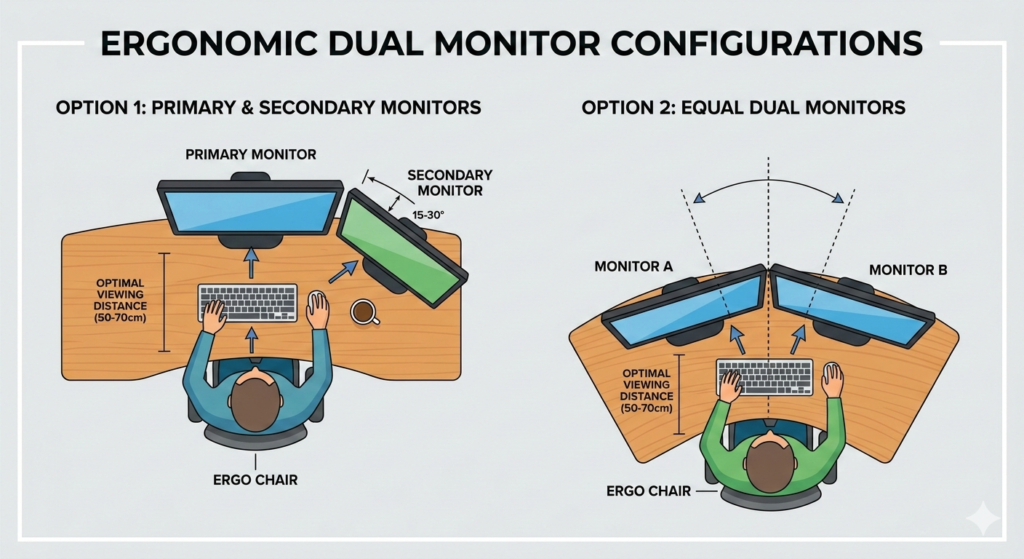 ERGONOMIC DUAL MONITOR CONFIGURATIONS

OPTION 1: PRIMARY & SECONDARY MONITORS

PRIMARY MONITOR

SECONDARY MONITOR

15-30°

OPTIMAL VIEWING DISTANCE (50-70cm)

ERGO CHAIR

OPTION 2: EQUAL DUAL MONITORS

MONITOR A

MONITOR B

OPTIMAL VIEWING DISTANCE (50-70cm)

ERGO CHAIR