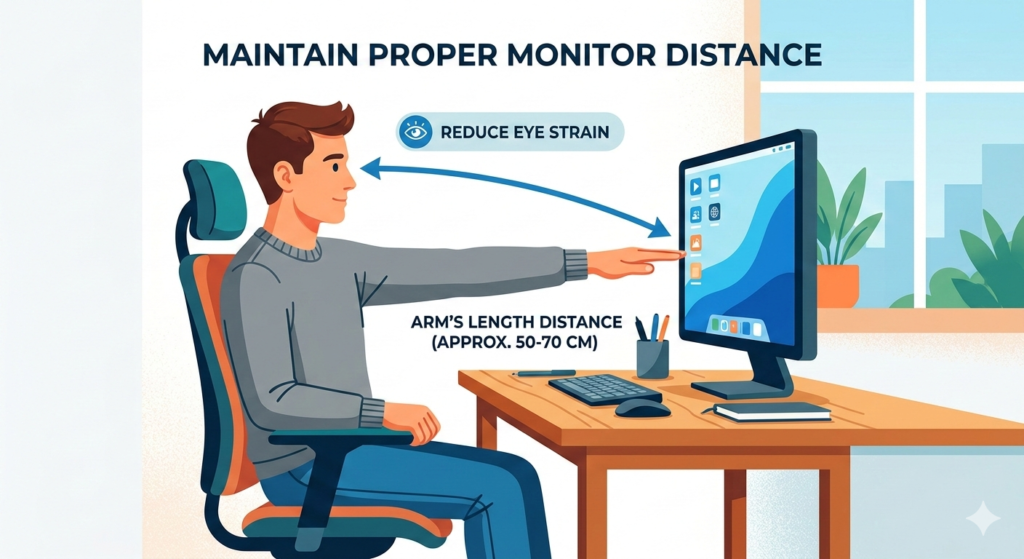 MAINTAIN PROPER MONITOR DISTANCE

REDUCE EYE STRAIN

ARM'S LENGTH DISTANCE (APPROX. 50-70 CM)